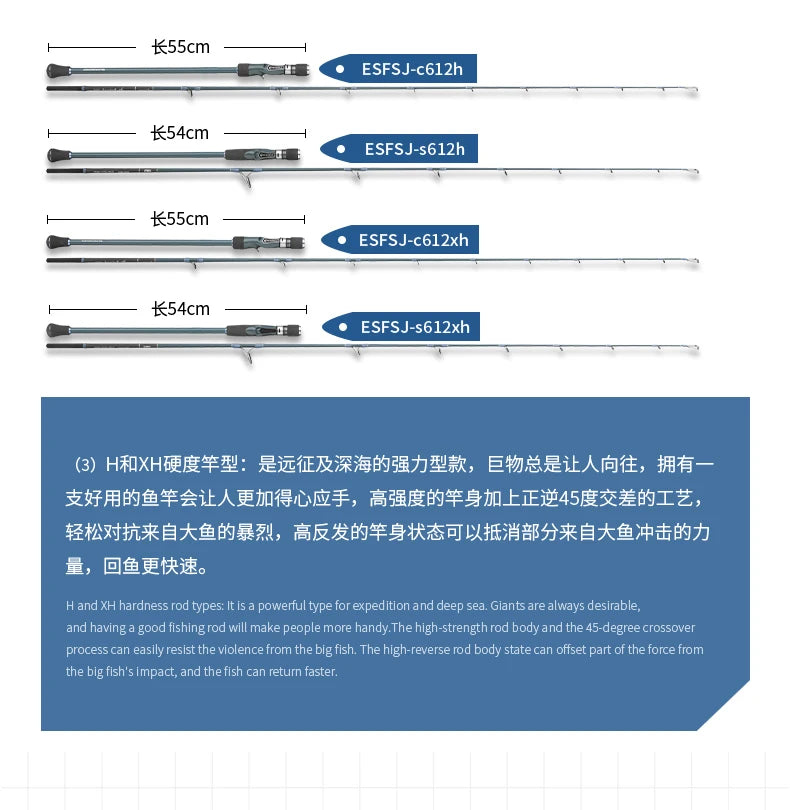 长55cm

ESFSJ-c612h

长54cm

ESFSJ-s612h

长55cm

ESFSJ-c612xh

长54cm

ESFSJ-s612xh

（3）H和XH硬度竿型：是远征及深海的强力型款，巨物总是让人向往，拥有一支好用的鱼竿会让人更加得心应手，高强度的竿身加上正逆45度交差的工艺，轻松对抗来自大鱼的暴烈，高反发的竿身状态可以抵消部分来自大鱼冲击的力量，回鱼更快速。

H and XH hardness rod types: It is a powerful type for expedition and deep sea. Giants are always desirable, and having a good fishing rod will make people more handy.The high-strength rod body and the 45-degree crossover process can easily resist the violence from the big fish. The high-reverse rod body state can offset part of the force from the big fish's impact, and the fish can return faster.