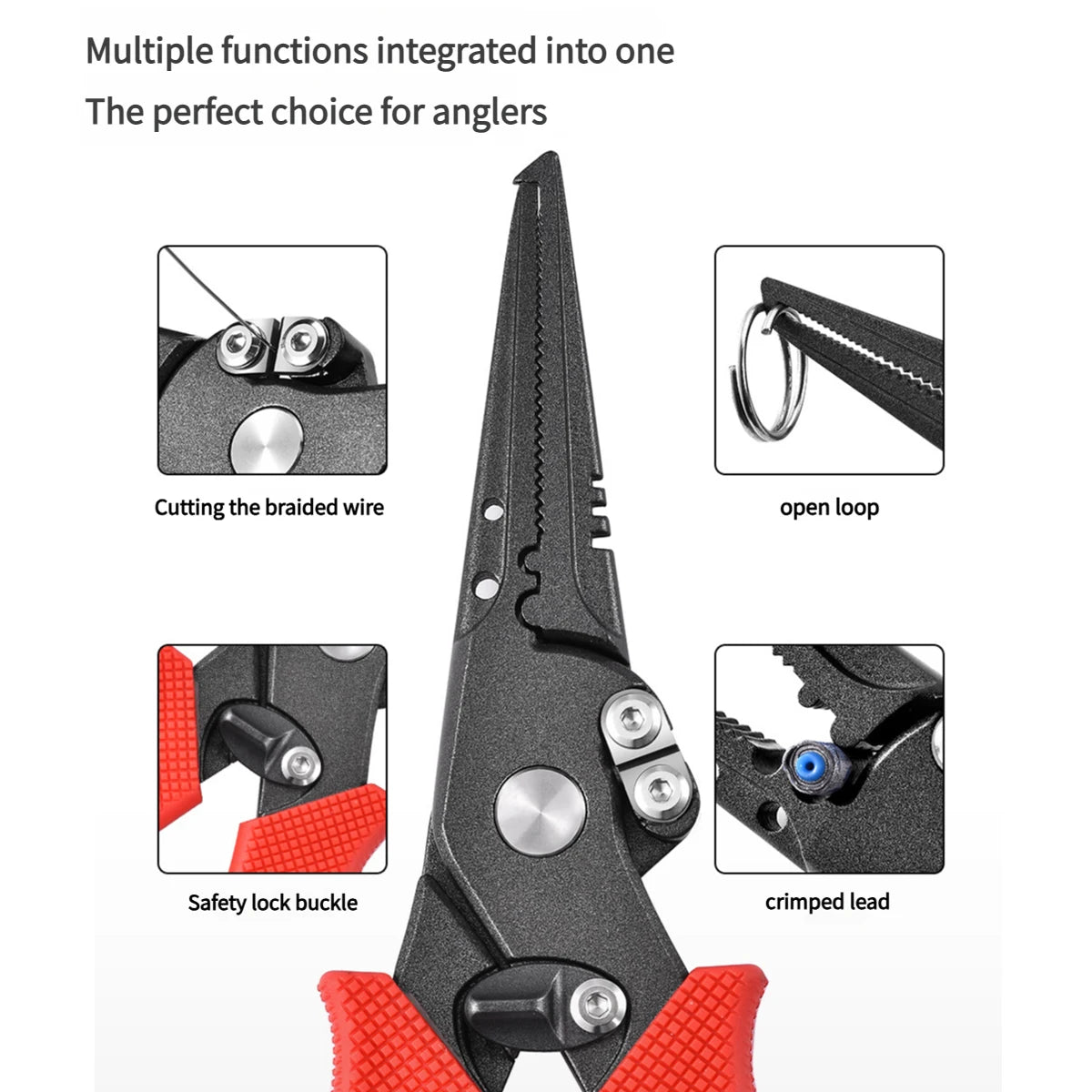 Multiple functions integrated into one
The perfect choice for anglers

Cutting the braided wire

open loop

Safety lock buckle

crimped lead